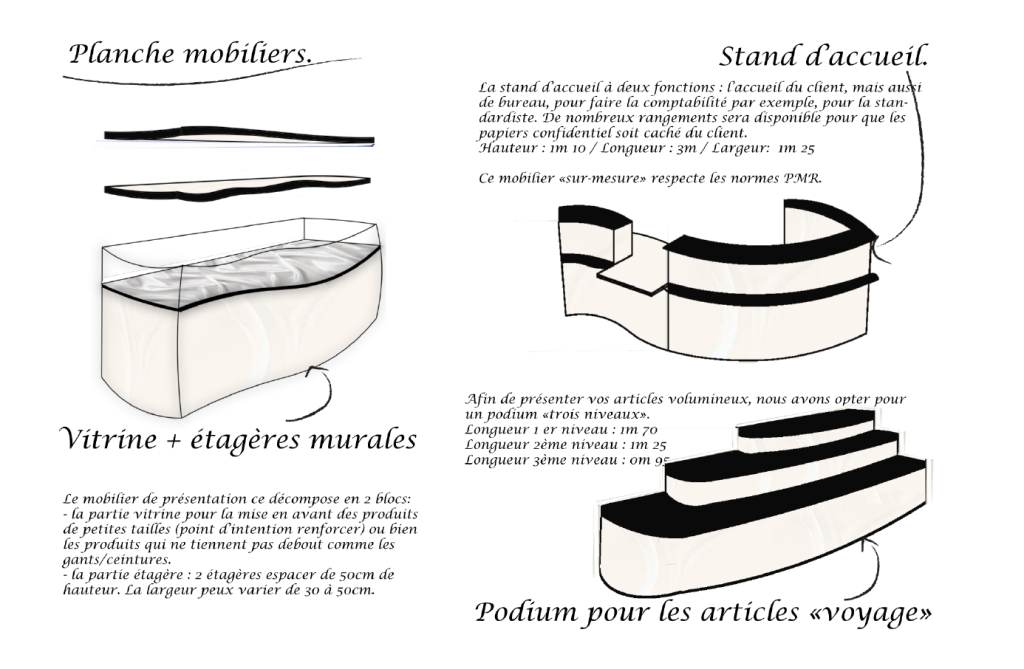 Planche mobiliers.

Vitrine + étagères murales

Le mobilier de présentation ce décompose en 2 blocs:
- la partie vitrine pour la mise en avant des produits de petites tailles (point d'intention renforcer) ou bien les produits qui ne tiennent pas debout comme les gants/ceintures.
- la partie étagère : 2 étagères espacer de 50cm de hauteur. La largeur peux varier de 30 à 50cm.

Stand d'accueil.

La stand d'accueil à deux fonctions : l'accueil du client, mais aussi de bureau, pour faire la comptabilité par exemple, pour la standardiste. De nombreux rangements sera disponible pour que les papiers confidentiel soit caché du client.
Hauteur : 1m 10 / Longueur : 3m / Largeur: 1m 25

Ce mobilier «sur-mesure» respecte les normes PMR.

Afin de présenter vos articles volumineux, nous avons opter pour un podium «trois niveaux».
Longueur 1 er niveau : 1m 70
Longueur 2ème niveau : 1m 25
Longueur 3ème niveau : 0m 95

Podium pour les articles «voyage»